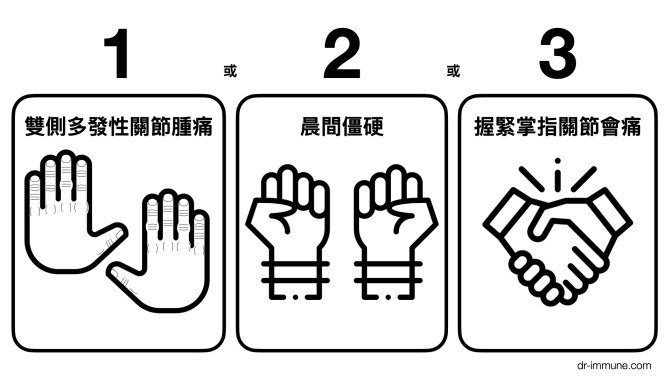 1

或

2

或

3

雙側多發性關節腫痛

晨間僵硬

握緊掌指關節會痛

dr-immune.com